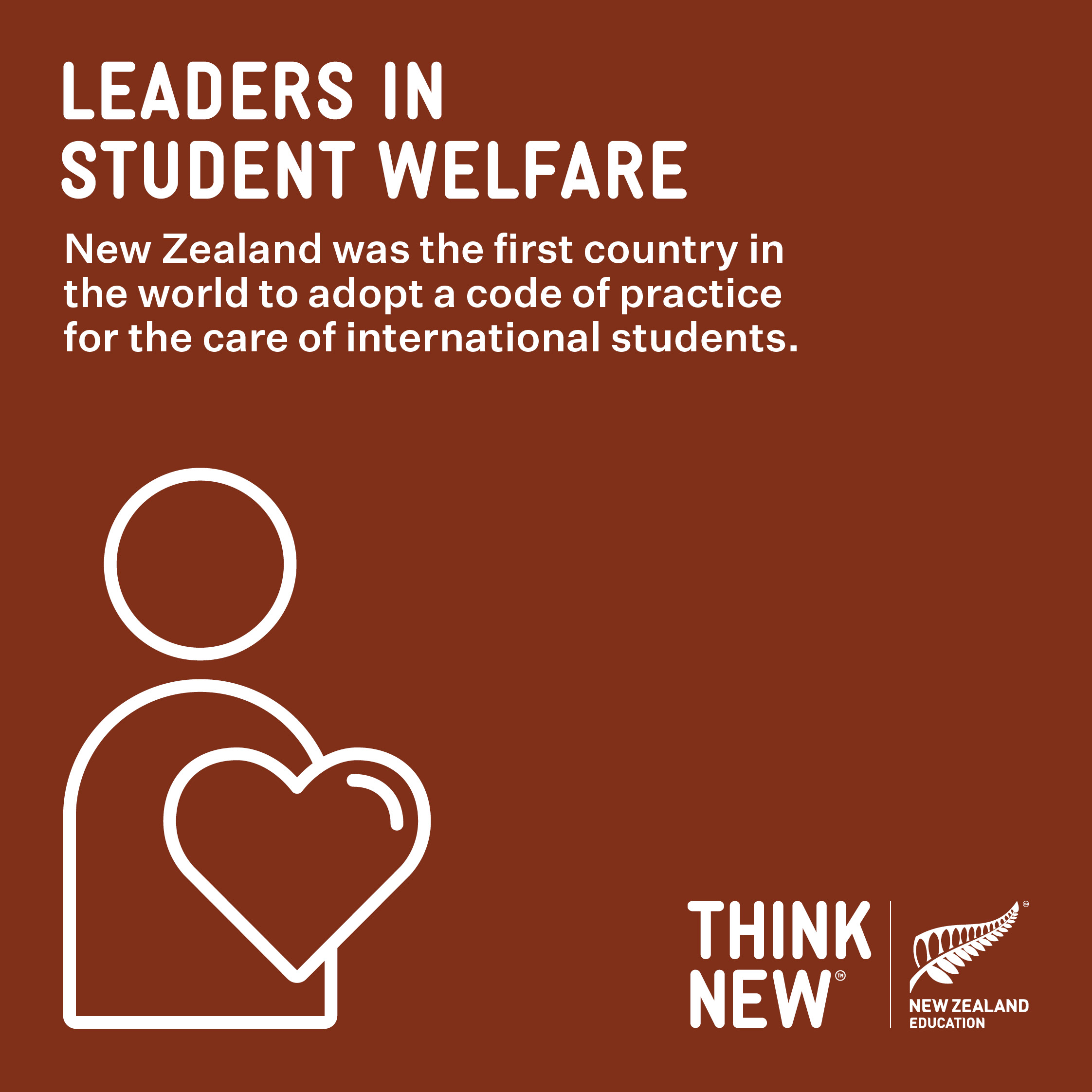 LEADERS IN STUDENT WELFARE

New Zealand was the first country in the world to adopt a code of practice for the care of international students.

THINK NEW™

NEW ZEALAND EDUCATION